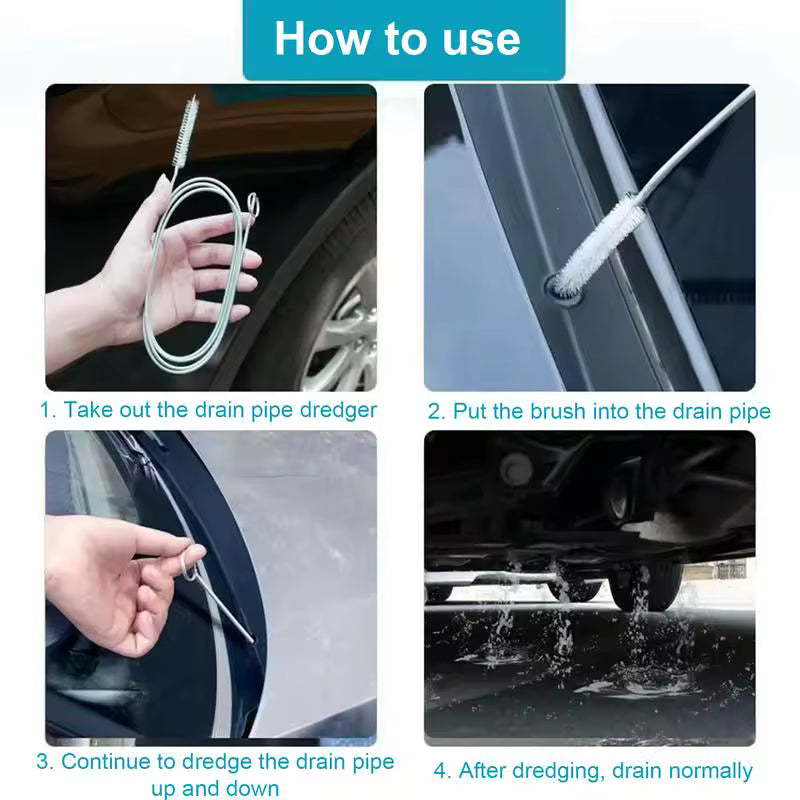 How to use

1. Take out the drain pipe dredger

2. Put the brush into the drain pipe

3. Continue to dredge the drain pipe up and down

4. After dredging, drain normally