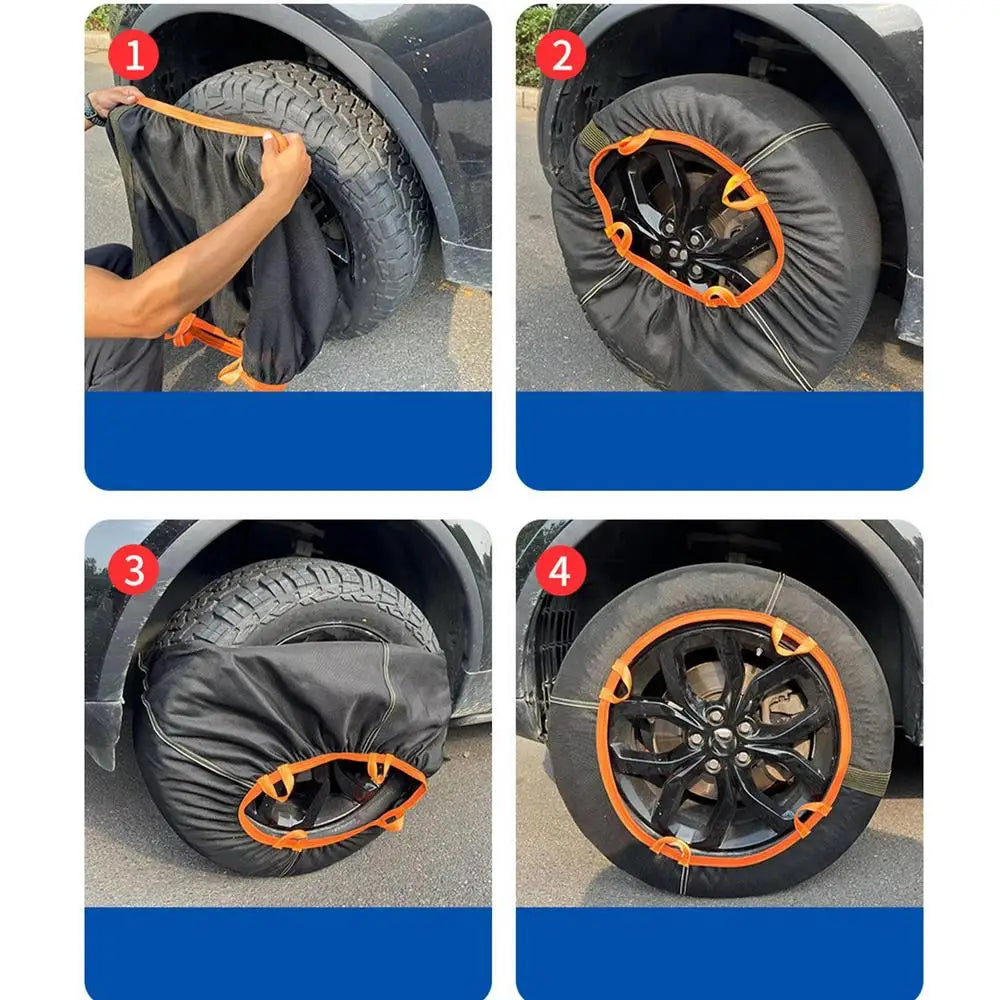 1

2

3

4